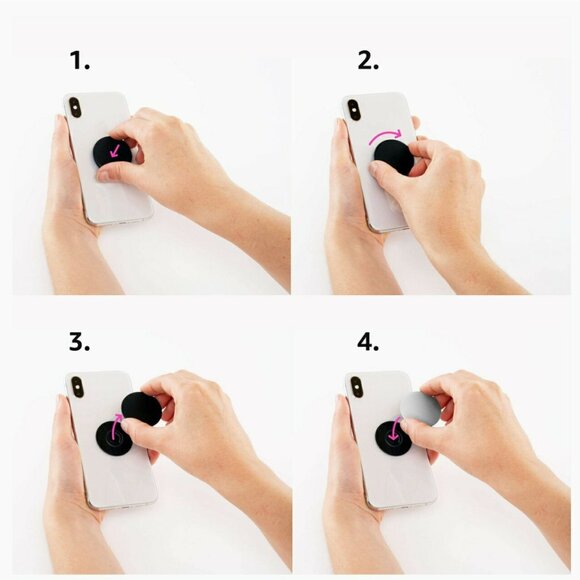 1.

2.

3.

4.